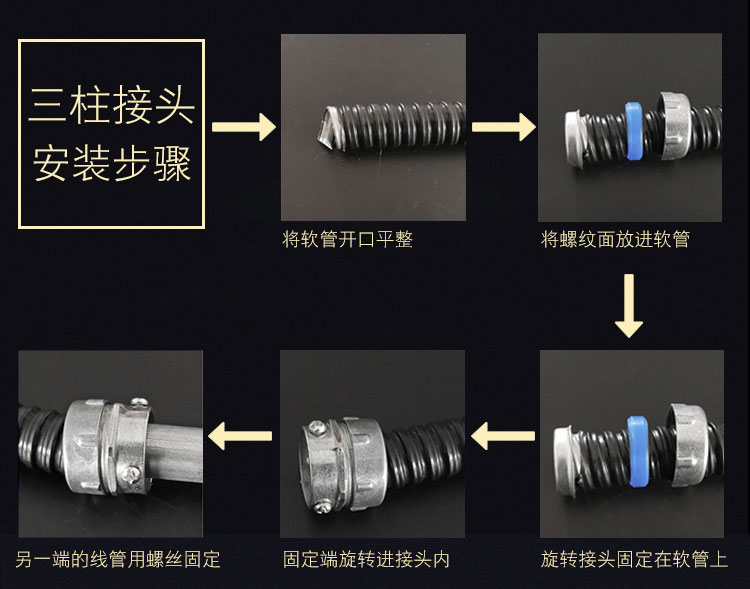 三柱接头
安装步骤

将软管开口平整

将螺纹面放进软管

旋转接头固定在软管上

固定端旋转进接头内

另一端的线管用螺丝固定